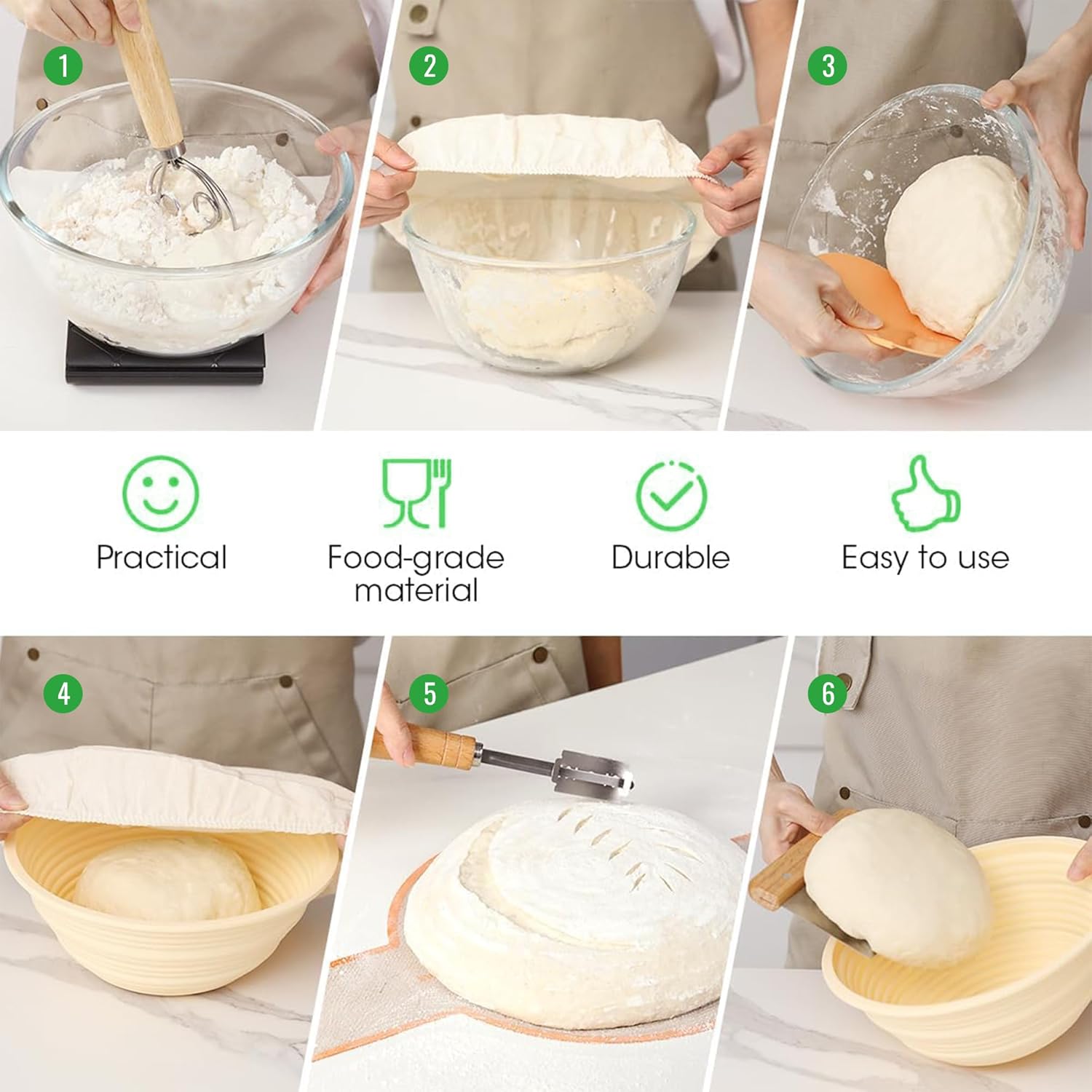 1

2

3

Practical

Food-grade material

Durable

Easy to use

4

5

6