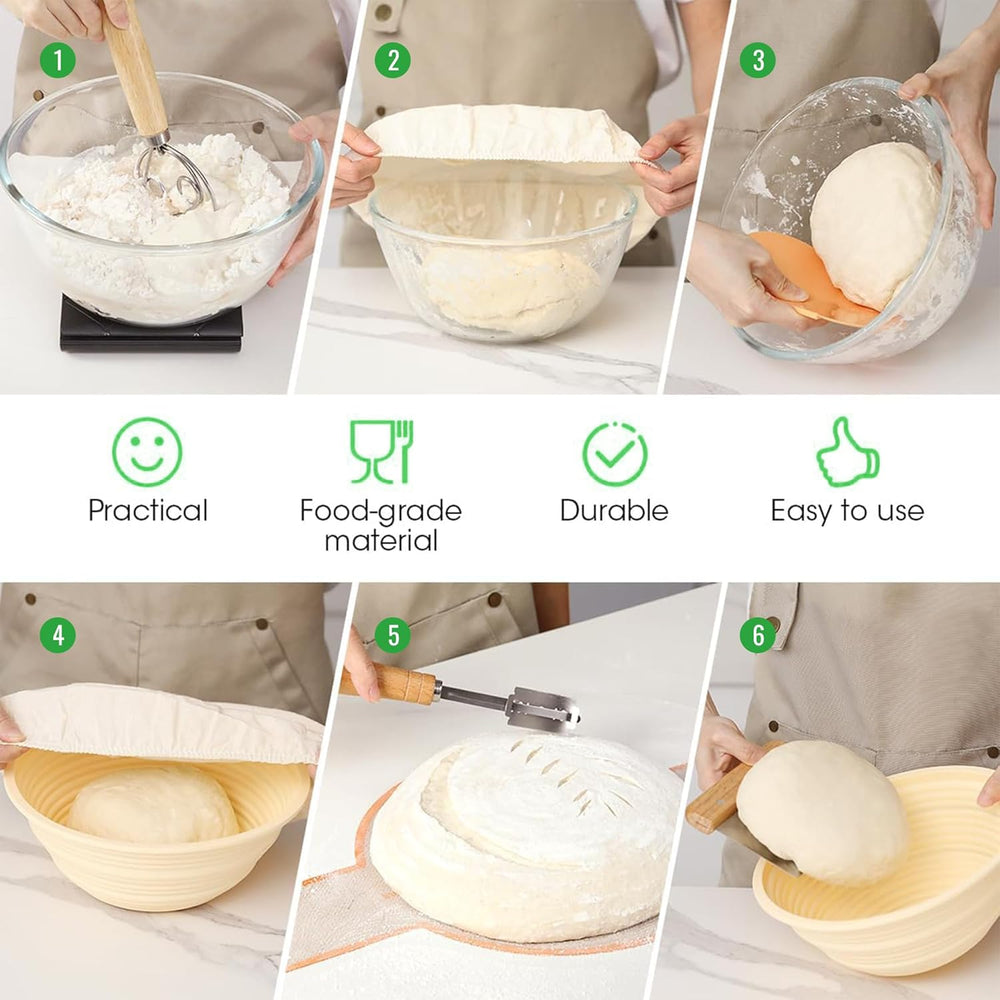 1

2

3

Practical

Food-grade material

Durable

Easy to use

4

5

6